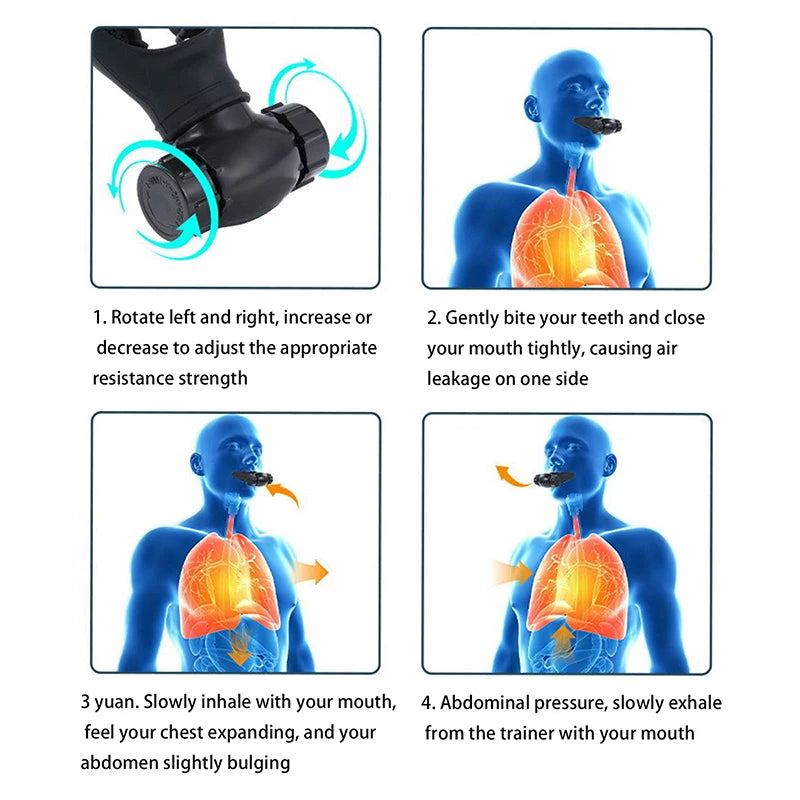 1. Rotate left and right, increase or decrease to adjust the appropriate resistance strength

2. Gently bite your teeth and close your mouth tightly, causing air leakage on one side

3 yuan. Slowly inhale with your mouth, feel your chest expanding, and your abdomen slightly bulging

4. Abdominal pressure, slowly exhale from the trainer with your mouth